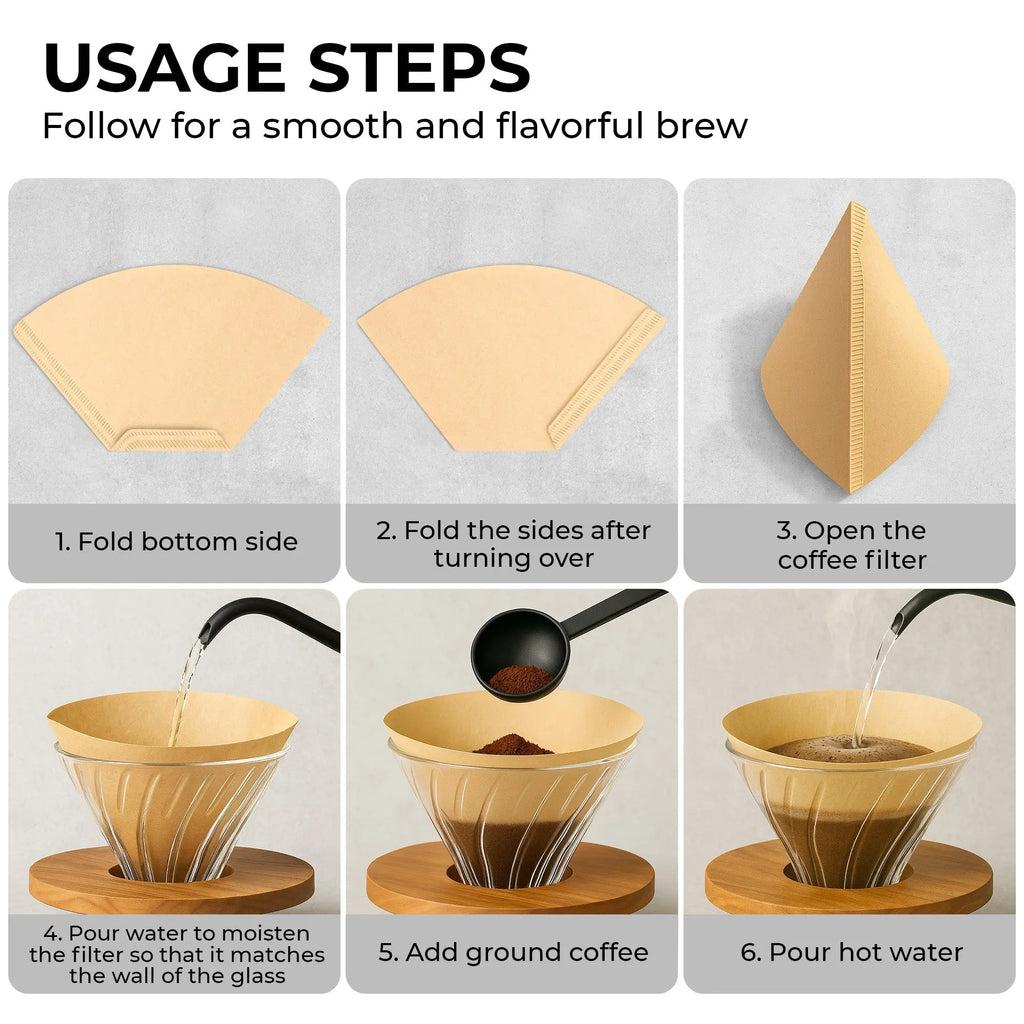 USAGE STEPS
Follow for a smooth and flavorful brew

1. Fold bottom side

2. Fold the sides after turning over

3. Open the coffee filter

4. Pour water to moisten the filter so that it matches the wall of the glass

5. Add ground coffee

6. Pour hot water